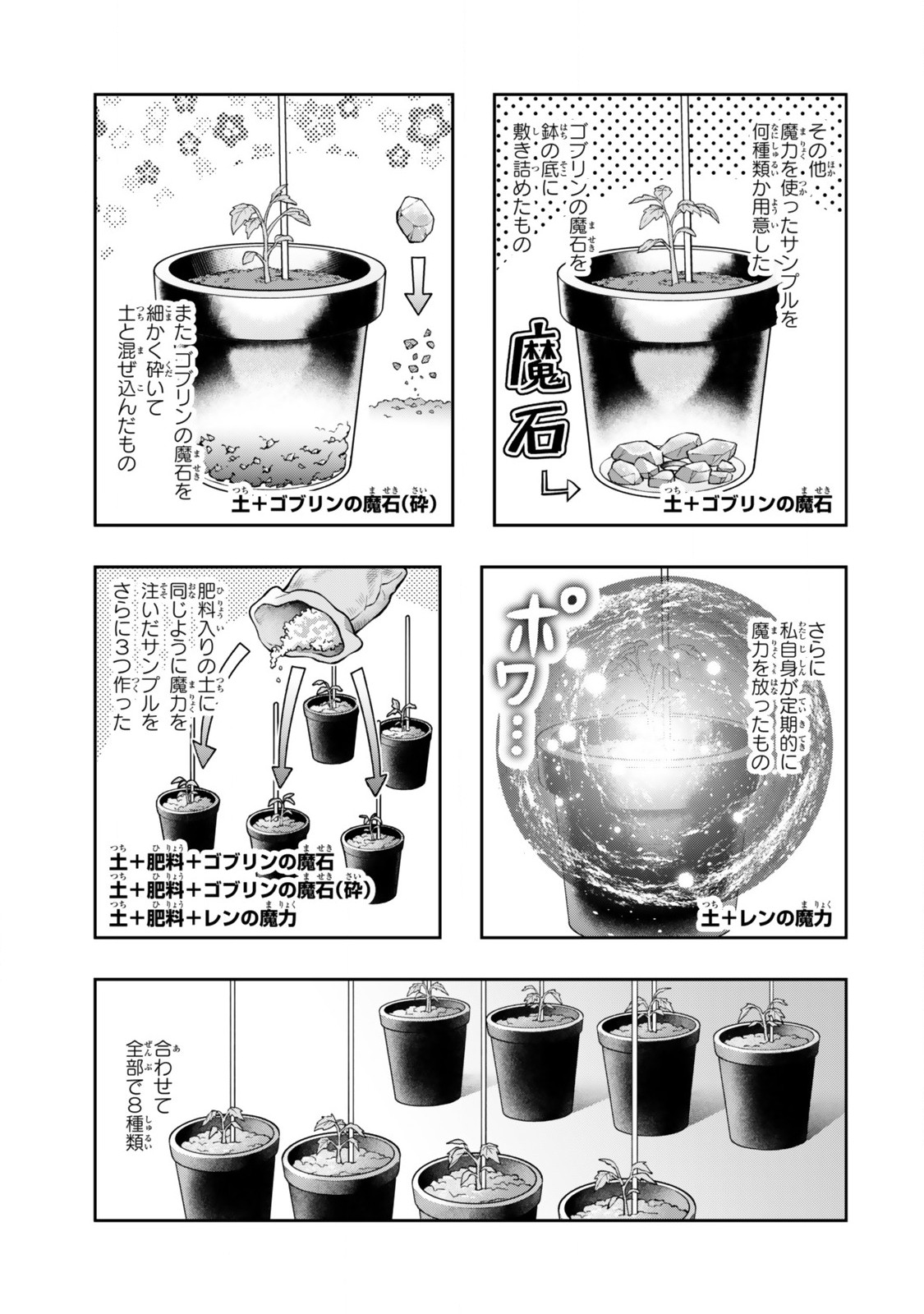 その他魔力を使ったサンプルを何種類か用意した

ゴブリンの魔石を鉢の底に敷き詰めたもの

魔石

土+ゴブリンの魔石

またゴブリンの魔石を細かく砕いて土と混ぜ込んだもの

土+ゴブリンの魔石(砕)

さらに私自身が定期的に魔力を放ったもの

ポワ…

土+レンの魔力

肥料入りの土に同じように魔力を注いだサンプルをさらに3つ作った

土+肥料+ゴブリンの魔石
土+肥料+ゴブリンの魔石(砕)
土+肥料+レンの魔力

合わせて全部で8種類